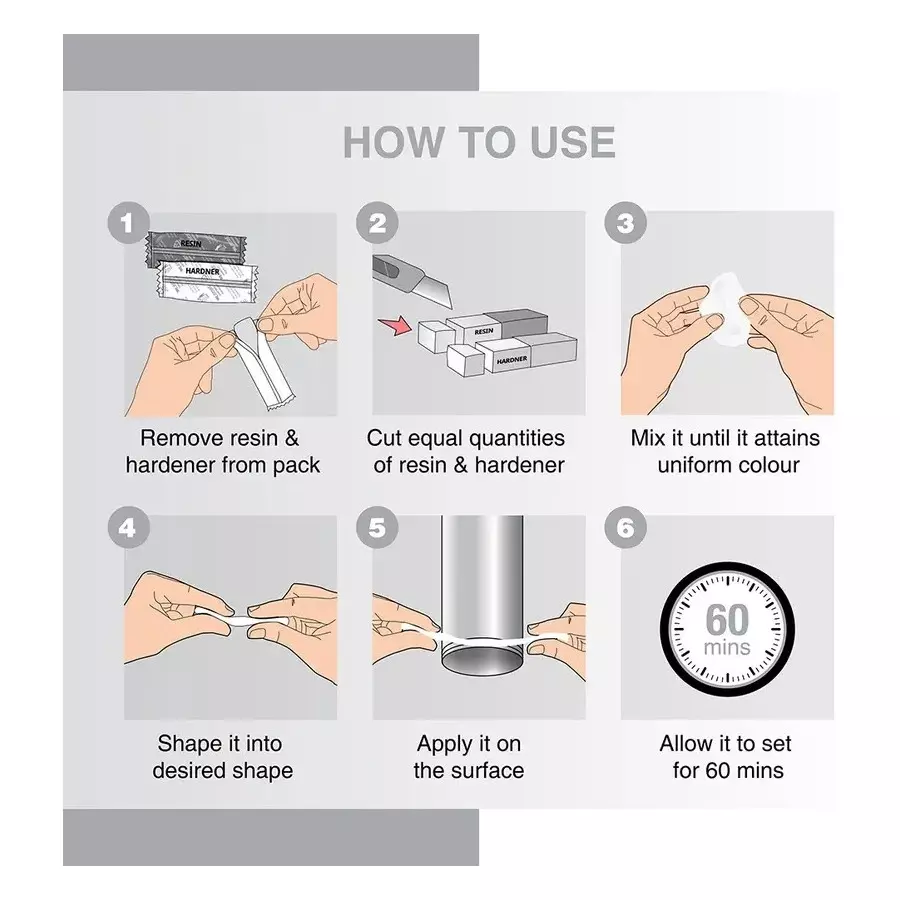 HOW TO USE

1

RESIN

HARDNER

Remove resin & hardener from pack

2

RESIN

HARDNER

Cut equal quantities of resin & hardener

3

Mix it until it attains uniform colour

4

Shape it into desired shape

5

Apply it on the surface

6

60 mins

Allow it to set for 60 mins