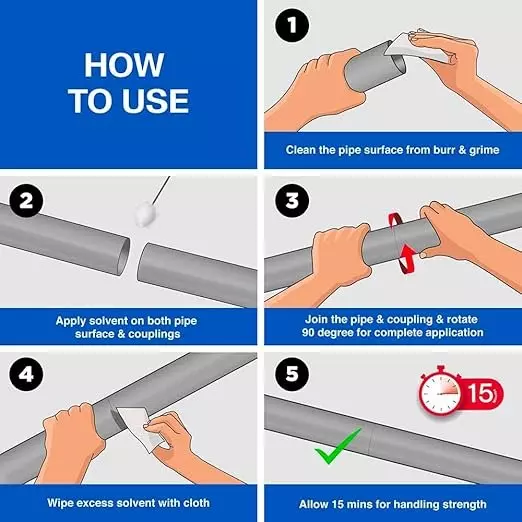 HOW TO USE

1

Clean the pipe surface from burr & grime

2

Apply solvent on both pipe surface & couplings

3

Join the pipe & coupling & rotate 90 degree for complete application

4

Wipe excess solvent with cloth

5

15

Allow 15 mins for handling strength