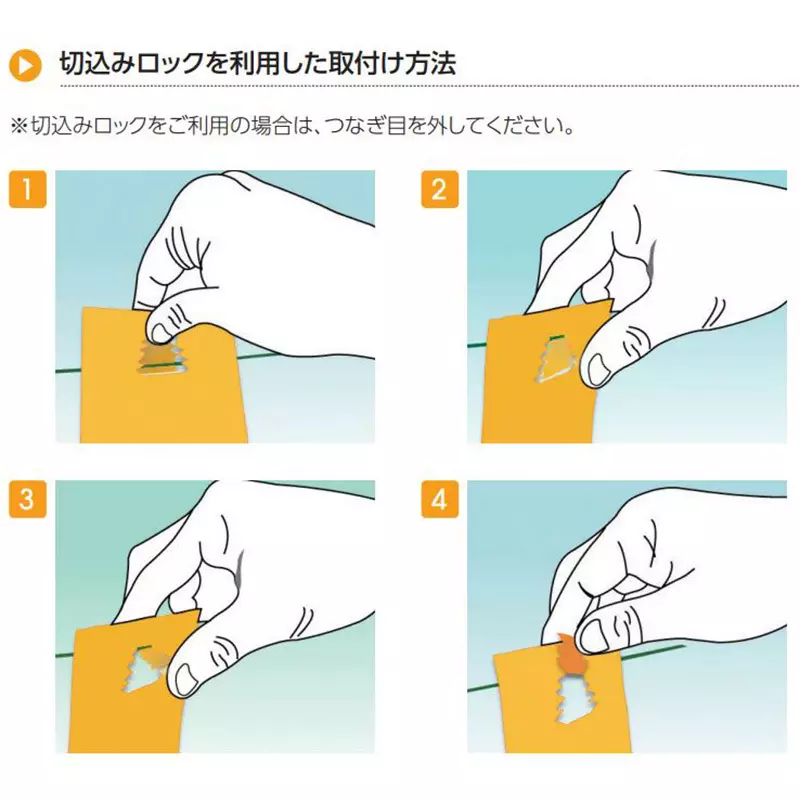 切込みロックを利用した取付け方法

※切込みロックをご利用の場合は、つなぎ目を外してください。

1

2

3

4