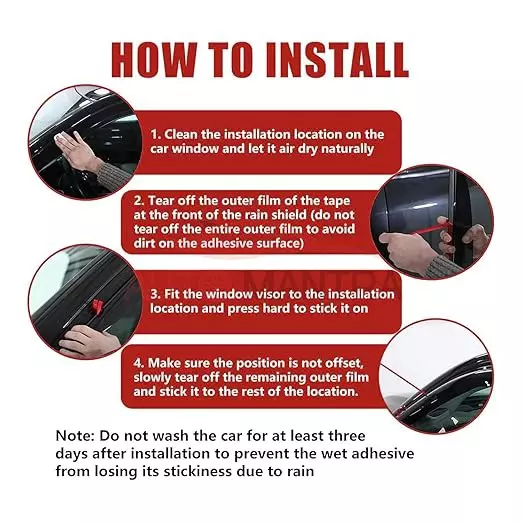 HOW TO INSTALL

1. Clean the installation location on the car window and let it air dry naturally

2. Tear off the outer film of the tape at the front of the rain shield (do not tear off the entire outer film to avoid dirt on the adhesive surface)

MANTRA

3. Fit the window visor to the installation location and press hard to stick it on

4. Make sure the position is not offset, slowly tear off the remaining outer film and stick it to the rest of the location.

Note: Do not wash the car for at least three days after installation to prevent the wet adhesive from losing its stickiness due to rain