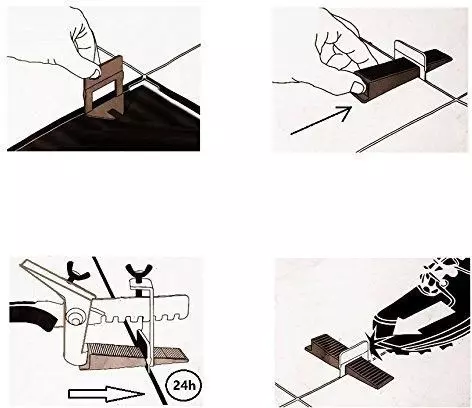 24h