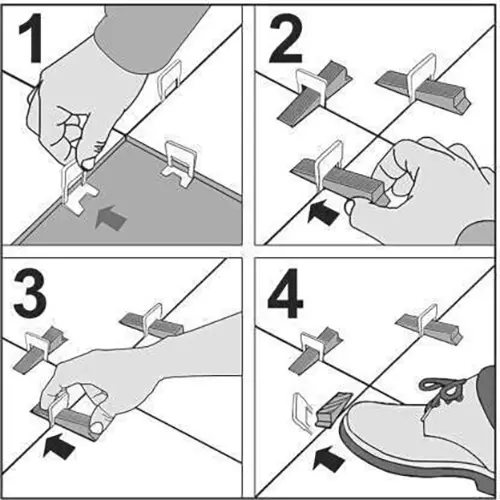 1

2

3

4