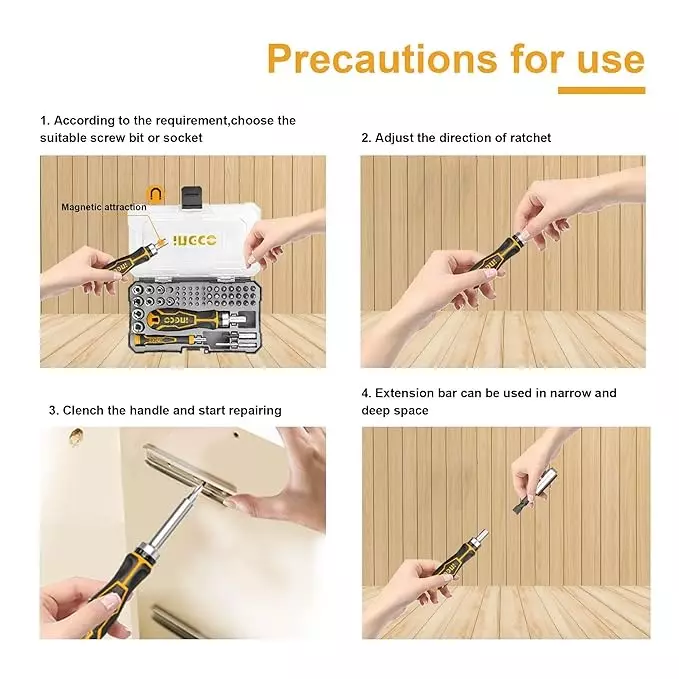 Precautions for use

1. According to the requirement,choose the suitable screw bit or socket

Magnetic attraction

INGCO

INGCO

2. Adjust the direction of ratchet

3. Clench the handle and start repairing

4. Extension bar can be used in narrow and deep space