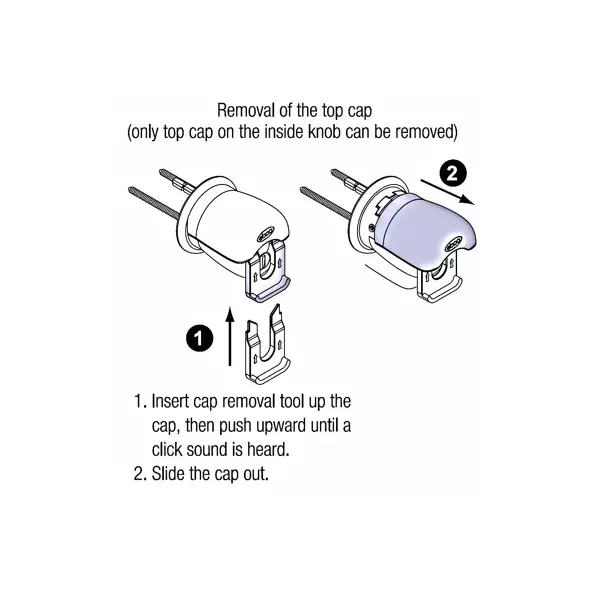 Removal of the top cap
(only top cap on the inside knob can be removed)

2

1

1. Insert cap removal tool up the cap, then push upward until a click sound is heard.
2. Slide the cap out.