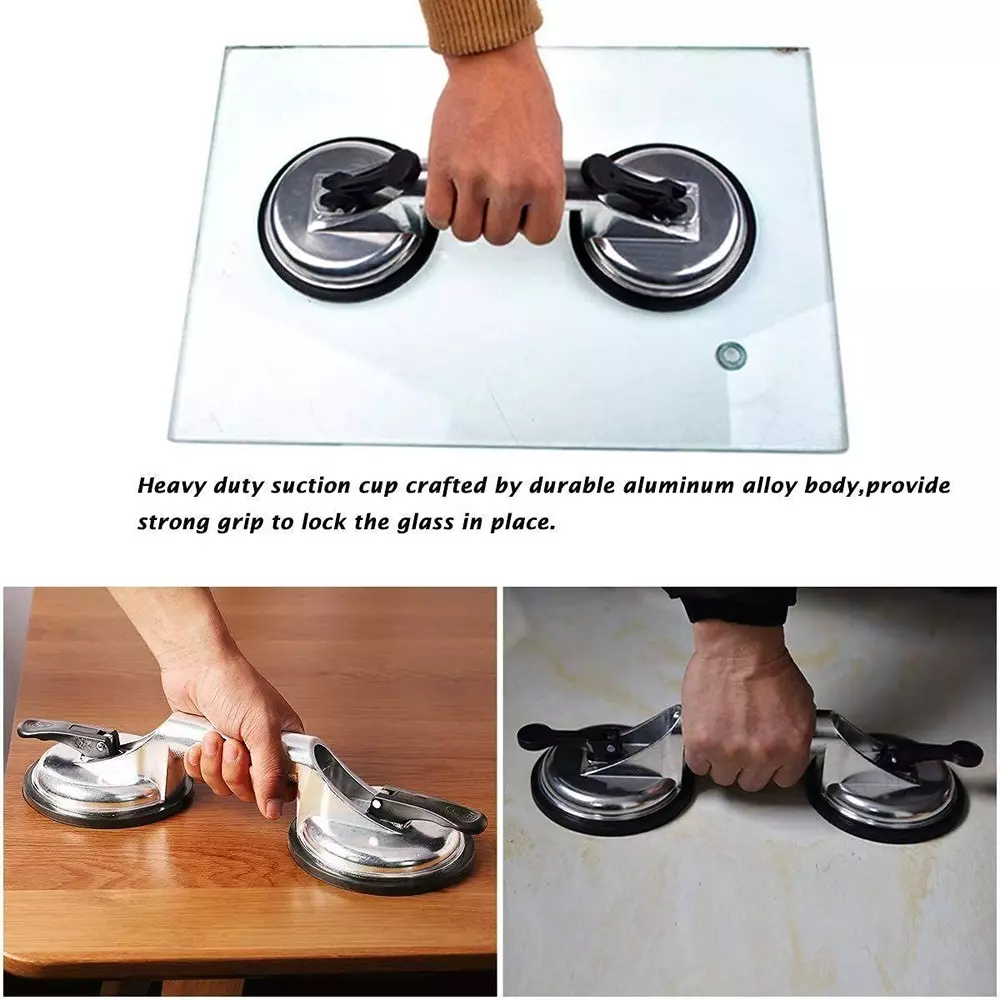 Heavy duty suction cup crafted by durable aluminum alloy body,provide strong grip to lock the glass in place.