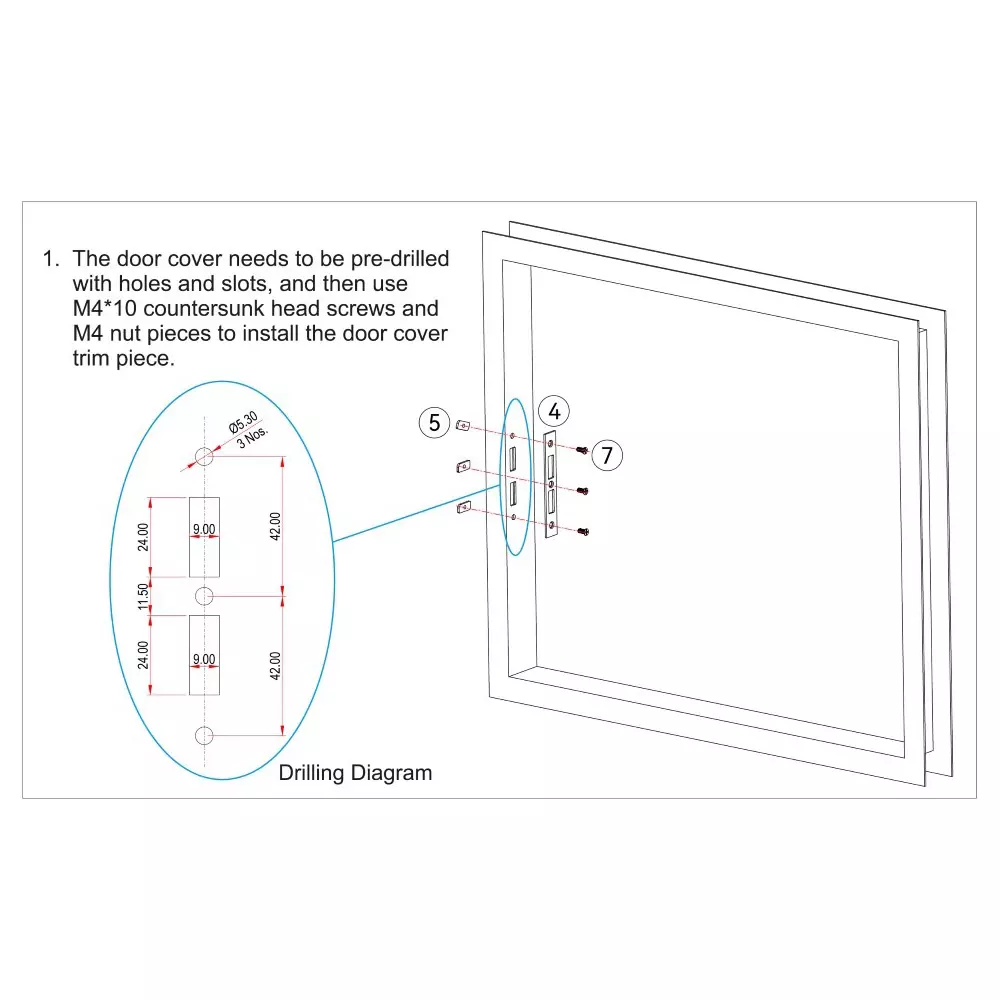 1. The door cover needs to be pre-drilled with holes and slots, and then use M4*10 countersunk head screws and M4 nut pieces to install the door cover trim piece.

Ø5.30
3 Nos.

24.00
9.00
42.00
11.50
24.00
9.00
42.00

Drilling Diagram

5
4
7