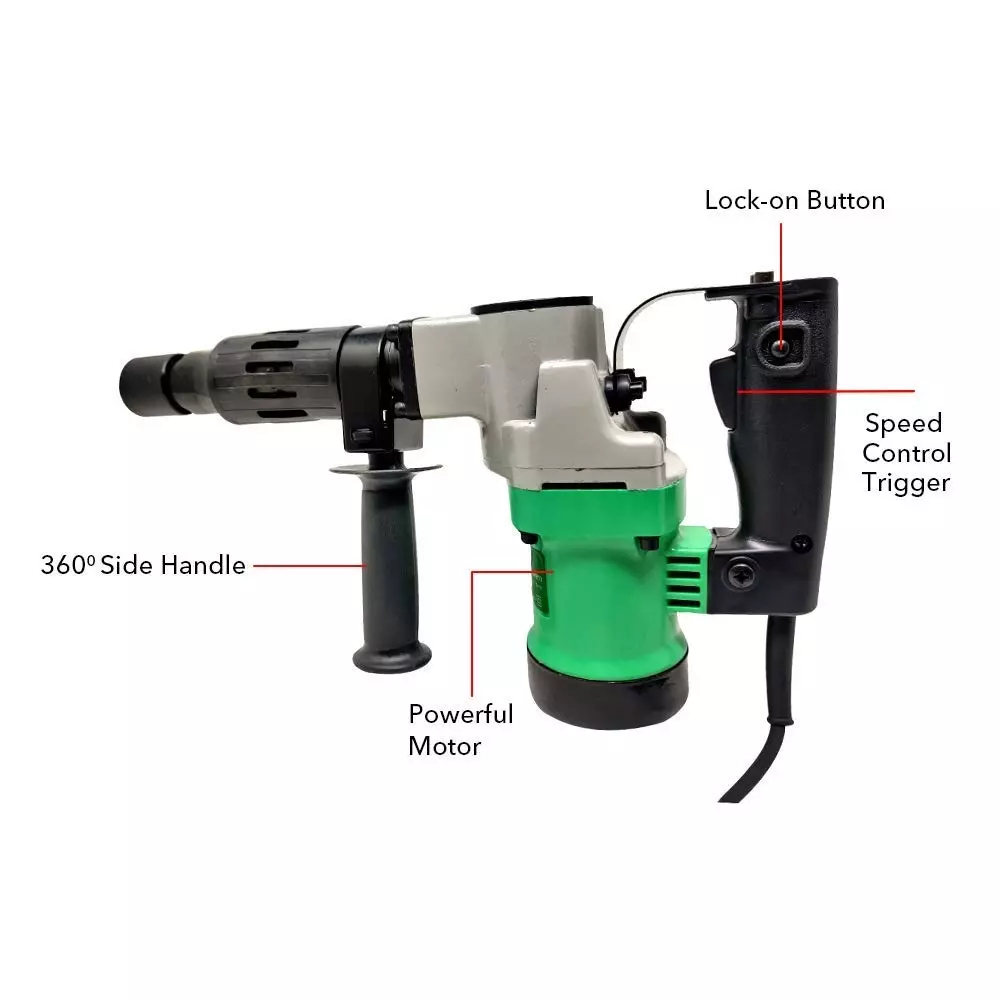 Lock-on Button

Speed Control Trigger

$360^0$ Side Handle

Powerful Motor