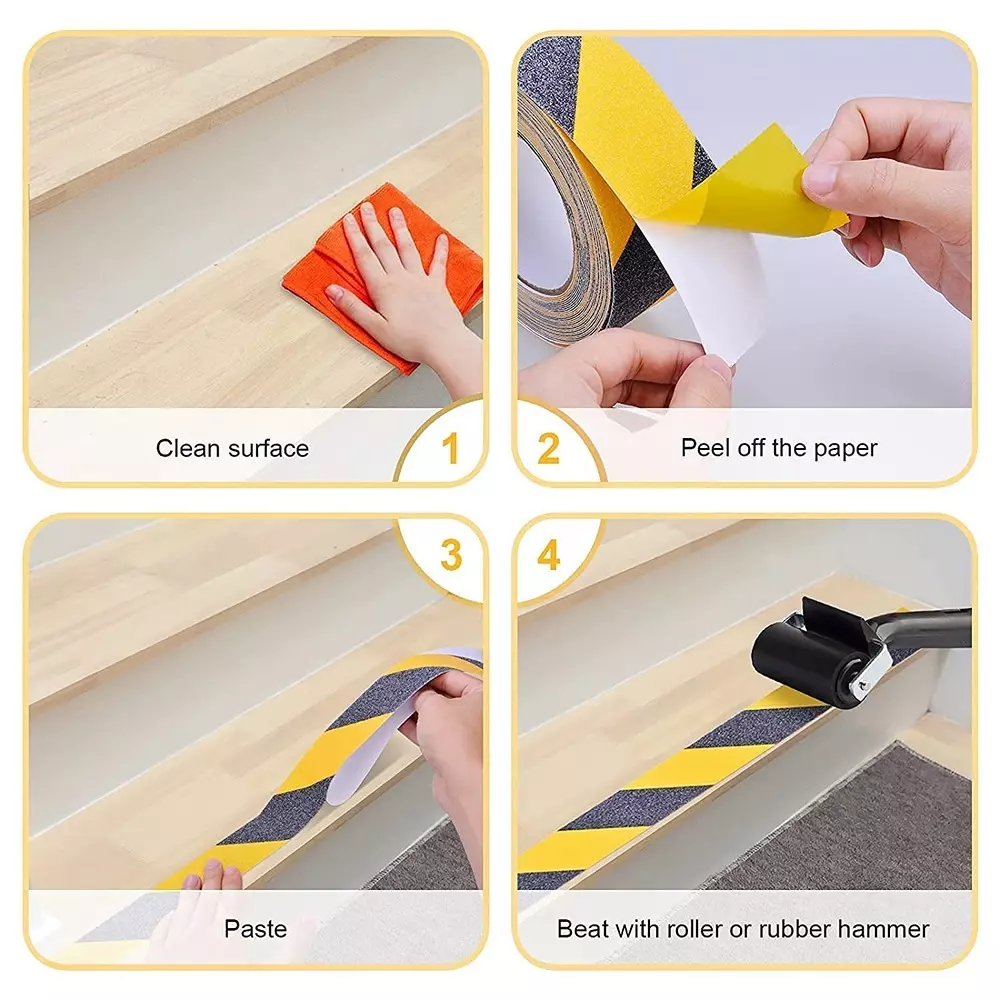 Clean surface
1
2
Peel off the paper
3
4
Paste
Beat with roller or rubber hammer