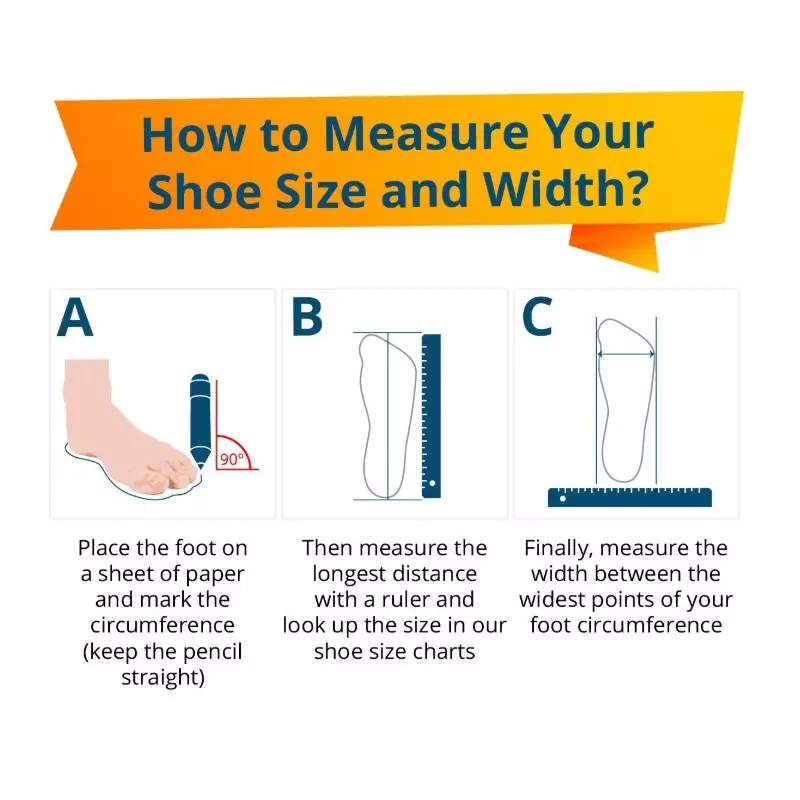 How to Measure Your Shoe Size and Width?

A

90°

Place the foot on a sheet of paper and mark the circumference (keep the pencil straight)

B

Then measure the longest distance with a ruler and look up the size in our shoe size charts

C

Finally, measure the width between the widest points of your foot circumference