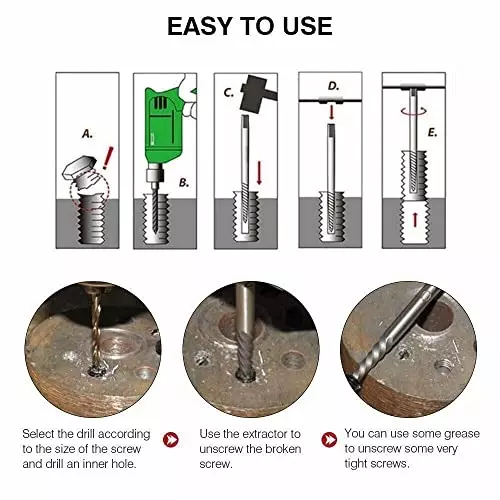 EASY TO USE

A.

B.

C.

D.

E.

Select the drill according to the size of the screw and drill an inner hole.

Use the extractor to unscrew the broken screw.

You can use some grease to unscrew some very tight screws.