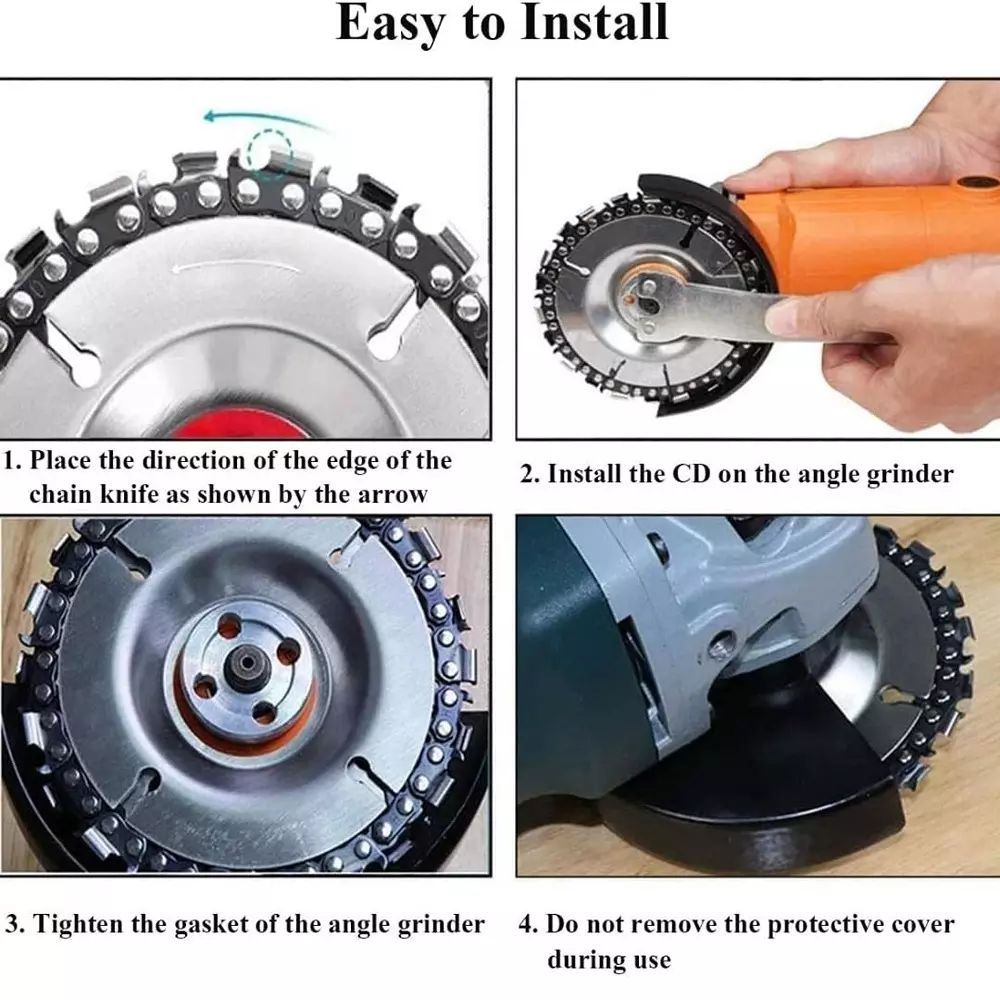 Easy to Install

1. Place the direction of the edge of the chain knife as shown by the arrow

2. Install the CD on the angle grinder

3. Tighten the gasket of the angle grinder

4. Do not remove the protective cover during use