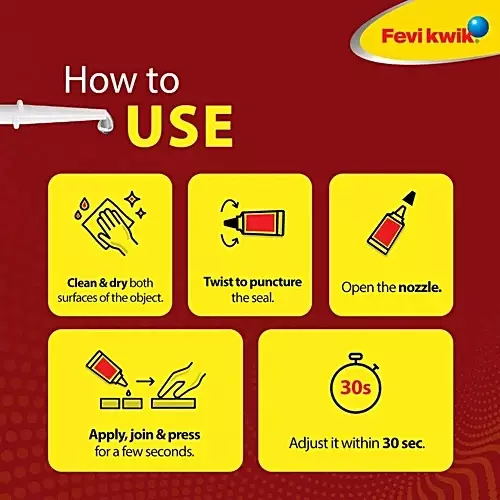 Fevi kwik

How to
USE

Clean & dry both surfaces of the object.

Twist to puncture the seal.

Open the nozzle.

Apply, join & press for a few seconds.

30s

Adjust it within 30 sec.