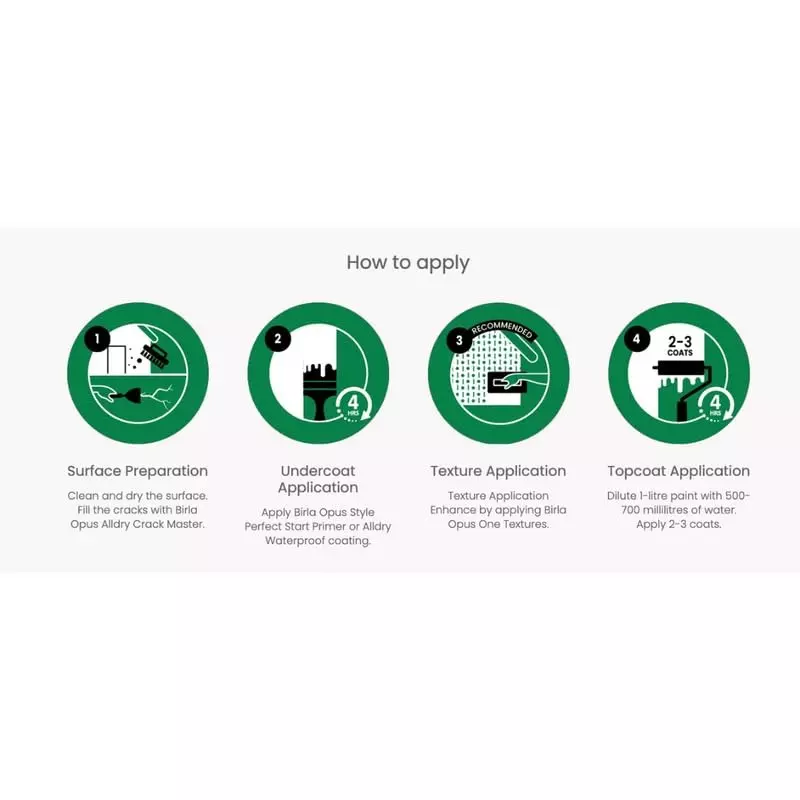 How to apply

1

Surface Preparation

Clean and dry the surface. Fill the cracks with Birla Opus Alldry Crack Master.

2

4 HRS

Undercoat Application

Apply Birla Opus Style Perfect Start Primer or Alldry Waterproof coating.

3

RECOMMENDED

Texture Application

Texture Application Enhance by applying Birla Opus One Textures.

4

2-3 COATS

4 HRS

Topcoat Application

Dilute 1-litre paint with 500-700 millilitres of water. Apply 2-3 coats.