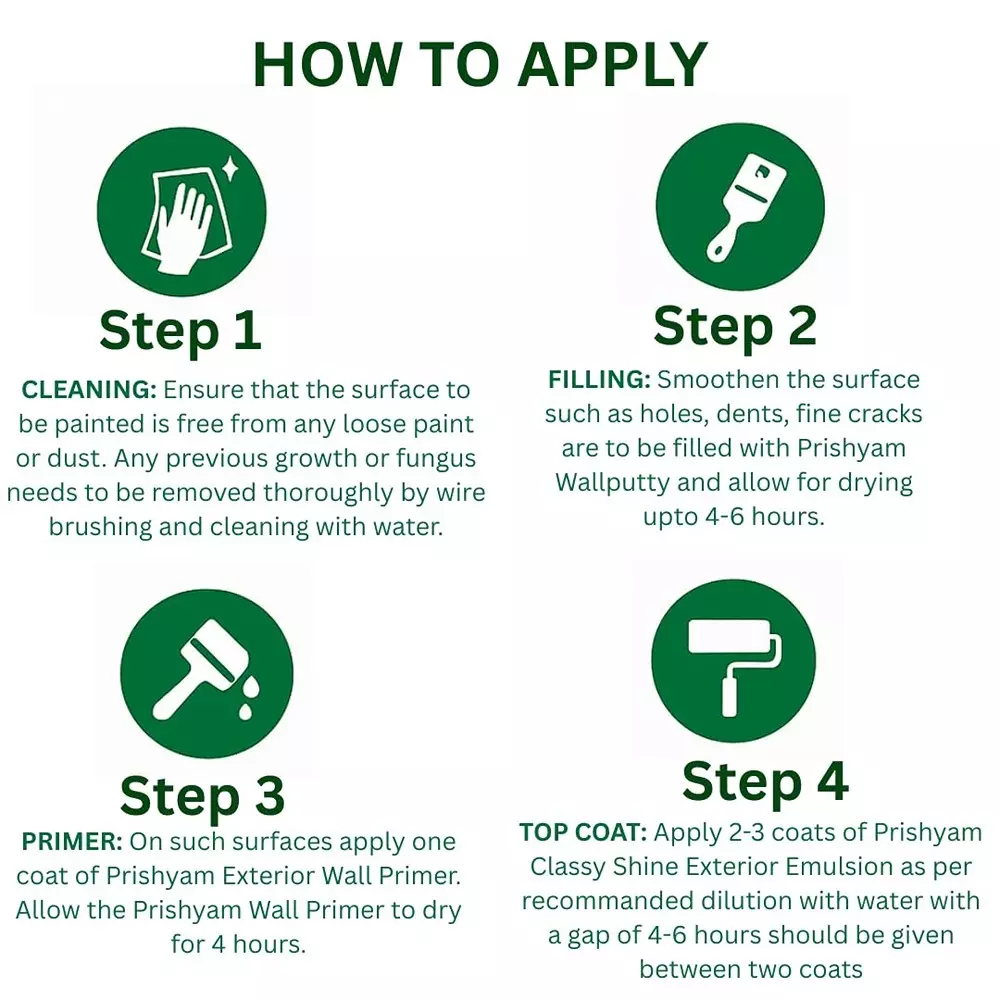 HOW TO APPLY

Step 1

CLEANING: Ensure that the surface to be painted is free from any loose paint or dust. Any previous growth or fungus needs to be removed thoroughly by wire brushing and cleaning with water.

Step 2

FILLING: Smoothen the surface such as holes, dents, fine cracks are to be filled with Prishyam Wallputty and allow for drying upto 4-6 hours.

Step 3

PRIMER: On such surfaces apply one coat of Prishyam Exterior Wall Primer. Allow the Prishyam Wall Primer to dry for 4 hours.

Step 4

TOP COAT: Apply 2-3 coats of Prishyam Classy Shine Exterior Emulsion as per recommanded dilution with water with a gap of 4-6 hours should be given between two coats