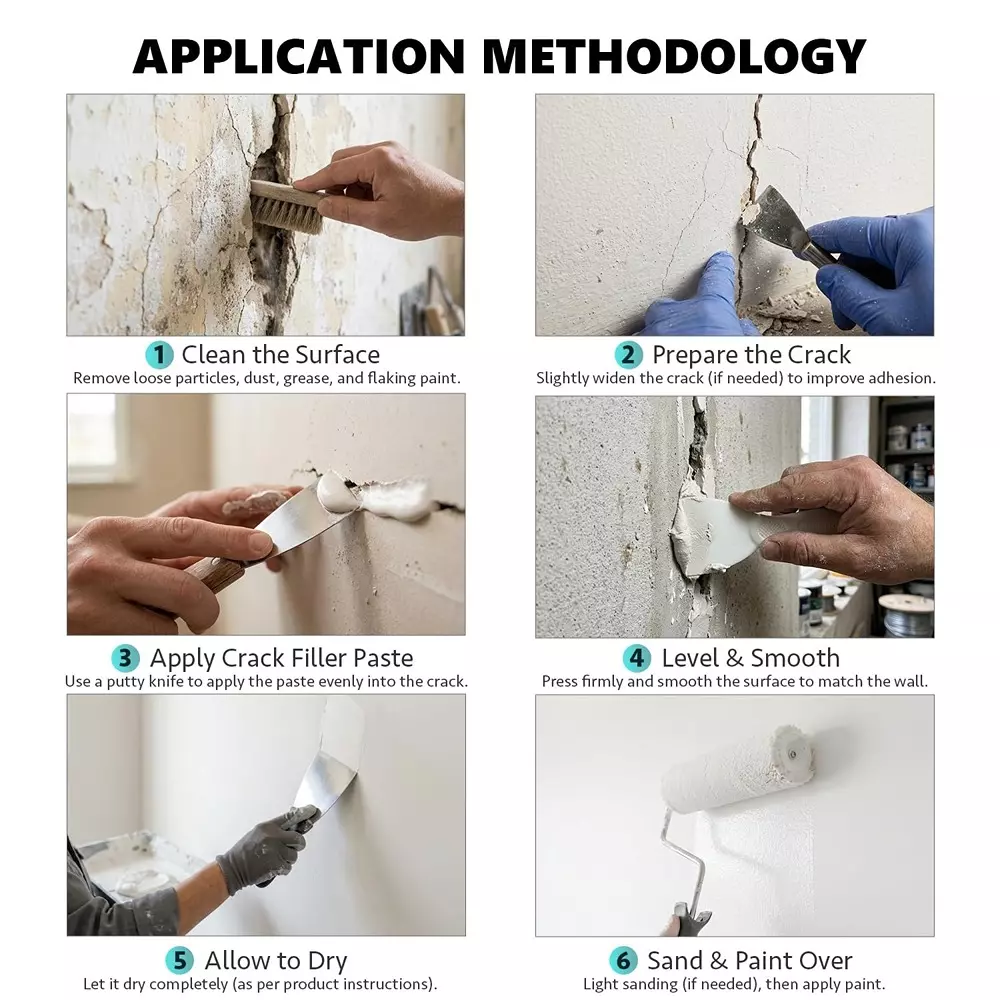 APPLICATION METHODOLOGY

1 Clean the Surface
Remove loose particles, dust, grease, and flaking paint.

2 Prepare the Crack
Slightly widen the crack (if needed) to improve adhesion.

3 Apply Crack Filler Paste
Use a putty knife to apply the paste evenly into the crack.

4 Level & Smooth
Press firmly and smooth the surface to match the wall.

5 Allow to Dry
Let it dry completely (as per product instructions).

6 Sand & Paint Over
Light sanding (if needed), then apply paint.