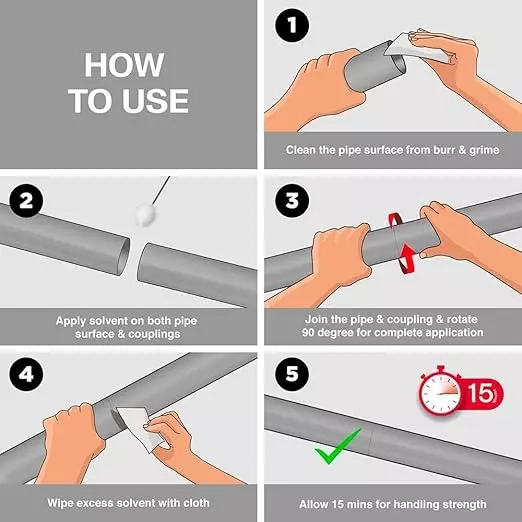 HOW TO USE

1

Clean the pipe surface from burr & grime

2

Apply solvent on both pipe surface & couplings

3

Join the pipe & coupling & rotate 90 degree for complete application

4

Wipe excess solvent with cloth

5

15

Allow 15 mins for handling strength