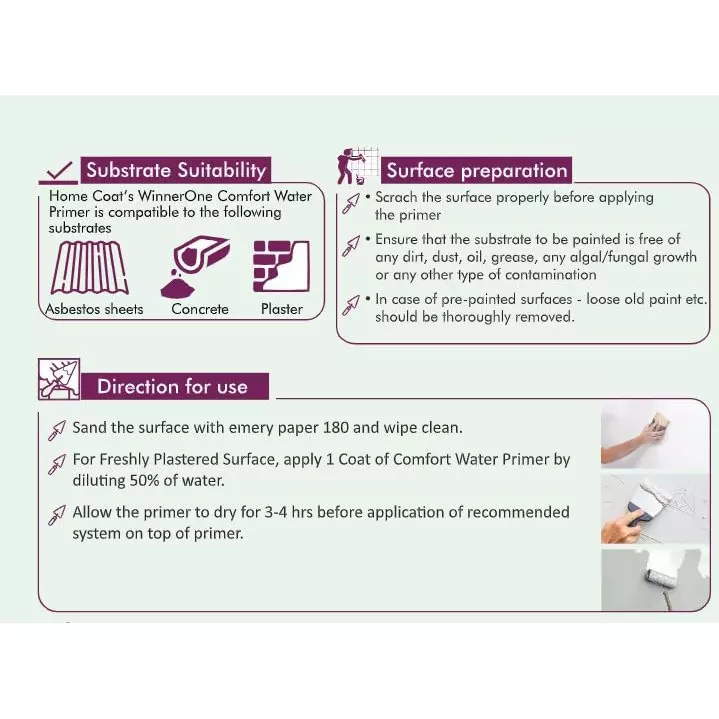 Substrate Suitability

Home Coat's WinnerOne Comfort Water Primer is compatible to the following substrates

Asbestos sheets

Concrete

Plaster

Surface preparation

• Scrach the surface properly before applying the primer

• Ensure that the substrate to be painted is free of any dirt, dust, oil, grease, any algal/fungal growth or any other type of contamination

• In case of pre-painted surfaces - loose old paint etc. should be thoroughly removed.

Direction for use

Sand the surface with emery paper 180 and wipe clean.

For Freshly Plastered Surface, apply 1 Coat of Comfort Water Primer by diluting 50% of water.

Allow the primer to dry for 3-4 hrs before application of recommended system on top of primer.