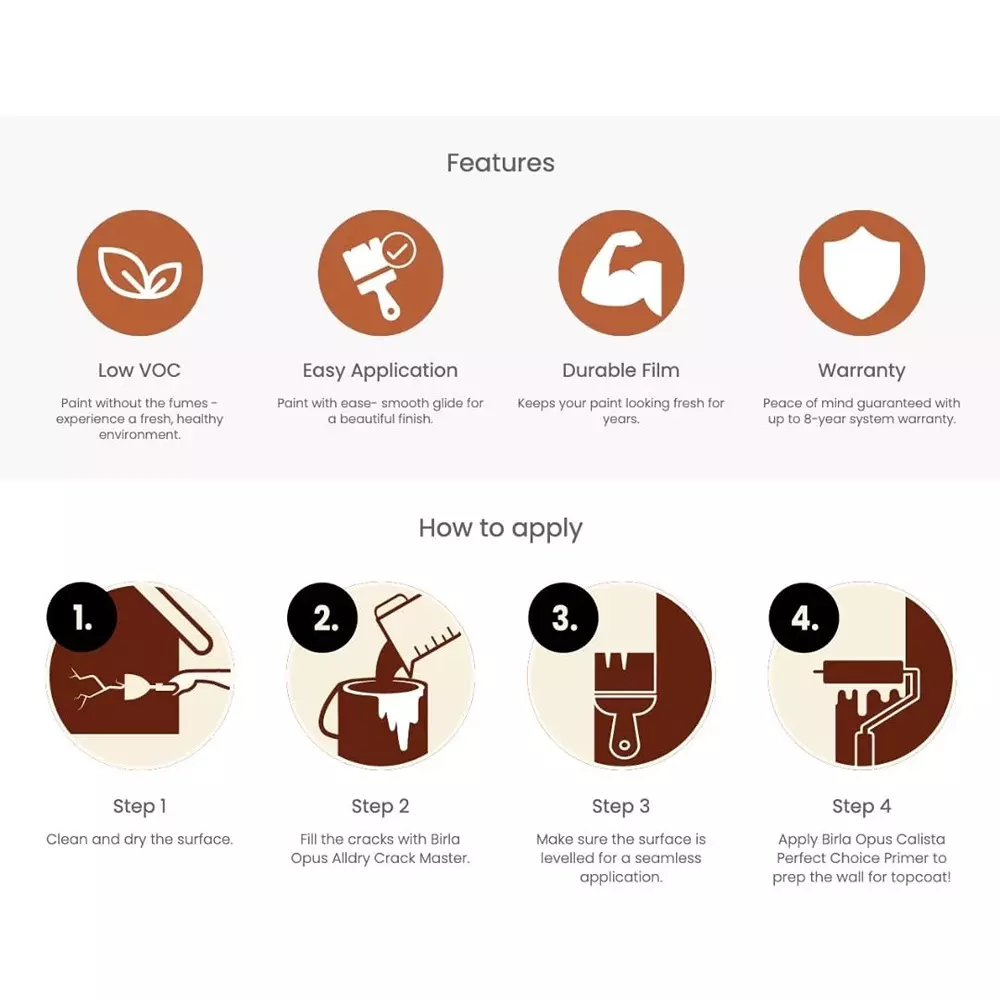 Features

Low VOC

Paint without the fumes - experience a fresh, healthy environment.

Easy Application

Paint with ease- smooth glide for a beautiful finish.

Durable Film

Keeps your paint looking fresh for years.

Warranty

Peace of mind guaranteed with up to 8-year system warranty.

How to apply

1.

Step 1

Clean and dry the surface.

2.

Step 2

Fill the cracks with Birla Opus Alldry Crack Master.

3.

Step 3

Make sure the surface is levelled for a seamless application.

4.

Step 4

Apply Birla Opus Calista Perfect Choice Primer to prep the wall for topcoat!