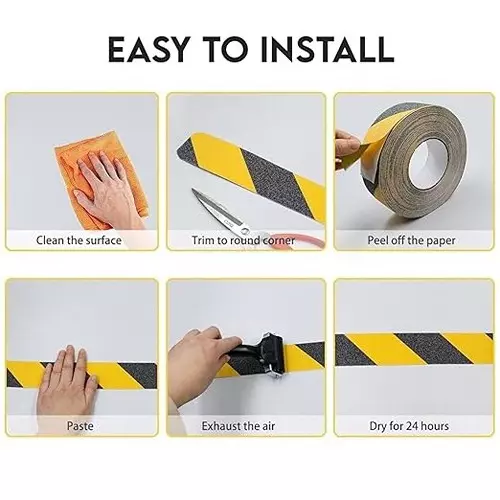 EASY TO INSTALL

Clean the surface

Trim to round corner

Peel off the paper

Paste

Exhaust the air

Dry for 24 hours