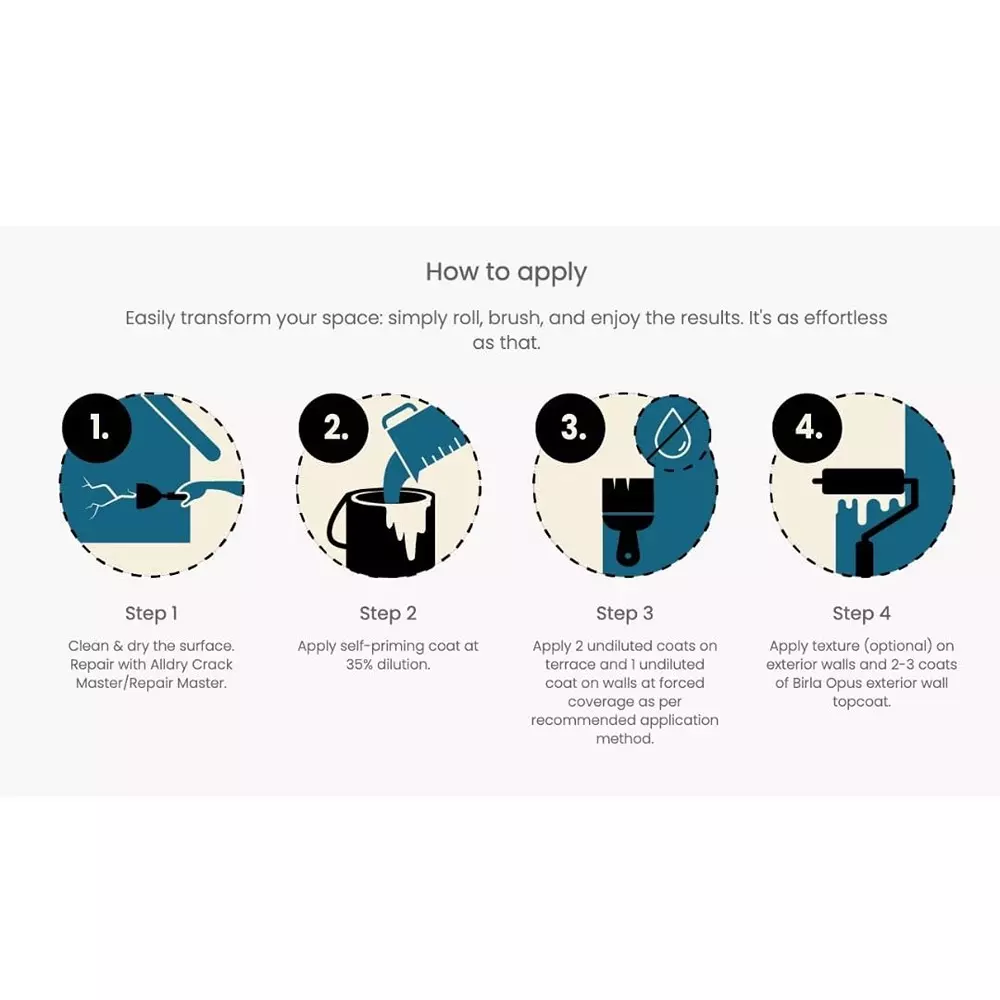 How to apply

Easily transform your space: simply roll, brush, and enjoy the results. It's as effortless as that.

1.

Step 1

Clean & dry the surface. Repair with Alldry Crack Master/Repair Master.

2.

Step 2

Apply self-priming coat at 35% dilution.

3.

Step 3

Apply 2 undiluted coats on terrace and 1 undiluted coat on walls at forced coverage as per recommended application method.

4.

Step 4

Apply texture (optional) on exterior walls and 2-3 coats of Birla Opus exterior wall topcoat.