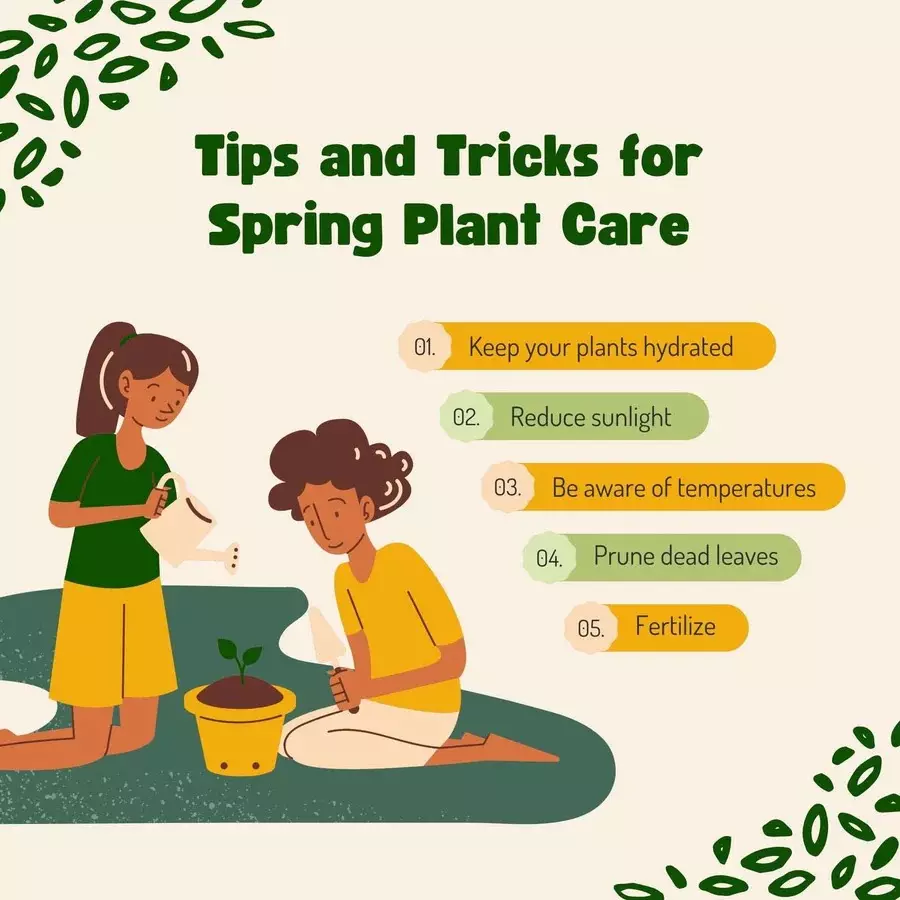 Tips and Tricks for Spring Plant Care

01. Keep your plants hydrated

02. Reduce sunlight

03. Be aware of temperatures

04. Prune dead leaves

05. Fertilize