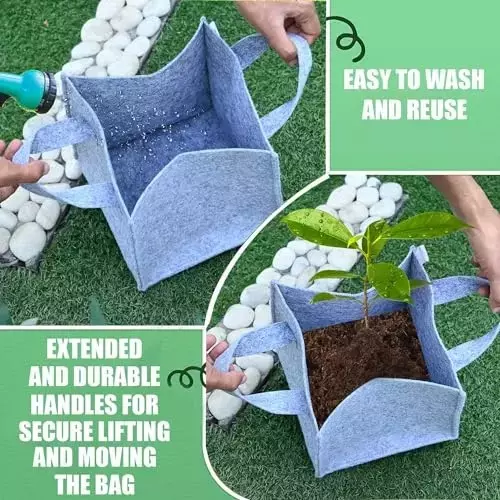 EASY TO WASH AND REUSE

EXTENDED AND DURABLE HANDLES FOR SECURE LIFTING AND MOVING THE BAG