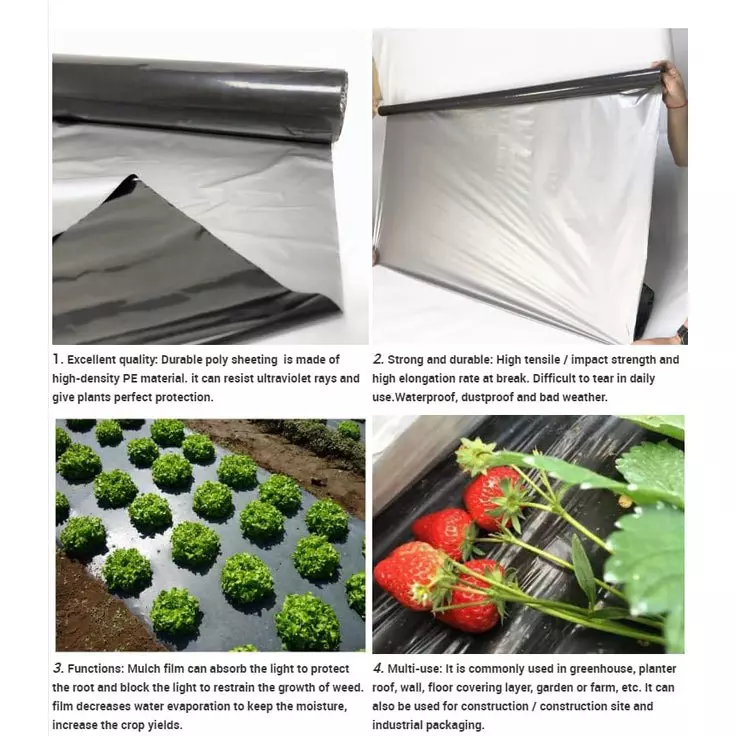 1. Excellent quality: Durable poly sheeting is made of high-density PE material. it can resist ultraviolet rays and give plants perfect protection.

2. Strong and durable: High tensile / impact strength and high elongation rate at break. Difficult to tear in daily use.Waterproof, dustproof and bad weather.

3. Functions: Mulch film can absorb the light to protect the root and block the light to restrain the growth of weed. film decreases water evaporation to keep the moisture, increase the crop yields.

4. Multi-use: It is commonly used in greenhouse, planter roof, wall, floor covering layer, garden or farm, etc. It can also be used for construction / construction site and industrial packaging.