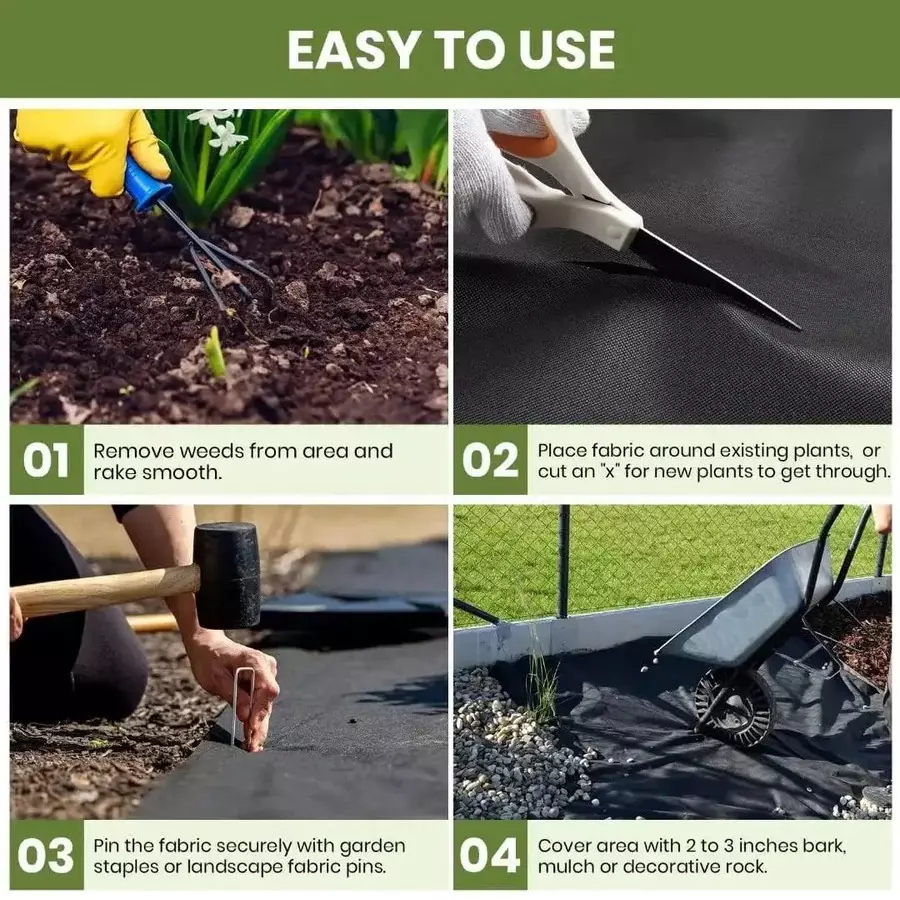 EASY TO USE

01 Remove weeds from area and rake smooth.

02 Place fabric around existing plants, or cut an "x" for new plants to get through.

03 Pin the fabric securely with garden staples or landscape fabric pins.

04 Cover area with 2 to 3 inches bark, mulch or decorative rock.