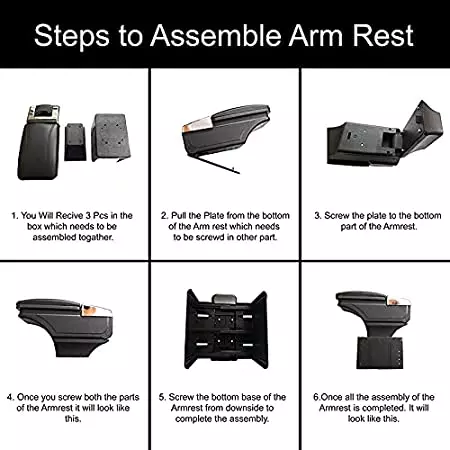 Steps to Assemble Arm Rest

1. You Will Recive 3 Pcs in the box which needs to be assembled togather.

2. Pull the Plate from the bottom of the Arm rest which needs to be screwd in other part.

3. Screw the plate to the bottom part of the Armrest.

4. Once you screw both the parts of the Armrest it will look like this.

5. Screw the bottom base of the Armrest from downside to complete the assembly.

6.Once all the assembly of the Armrest is completed. It will look like this.