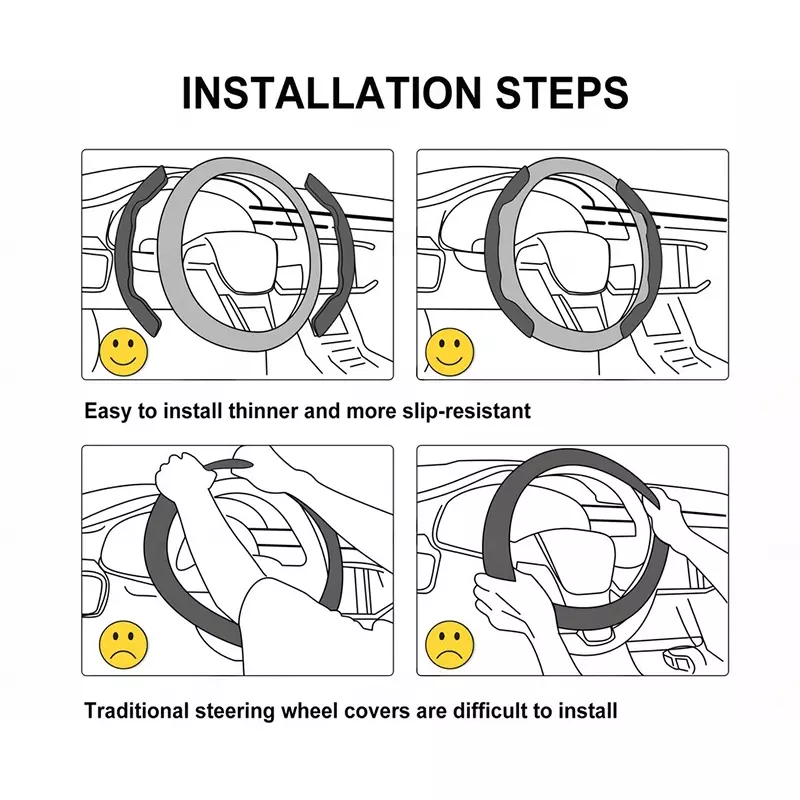 INSTALLATION STEPS

Easy to install thinner and more slip-resistant

Traditional steering wheel covers are difficult to install