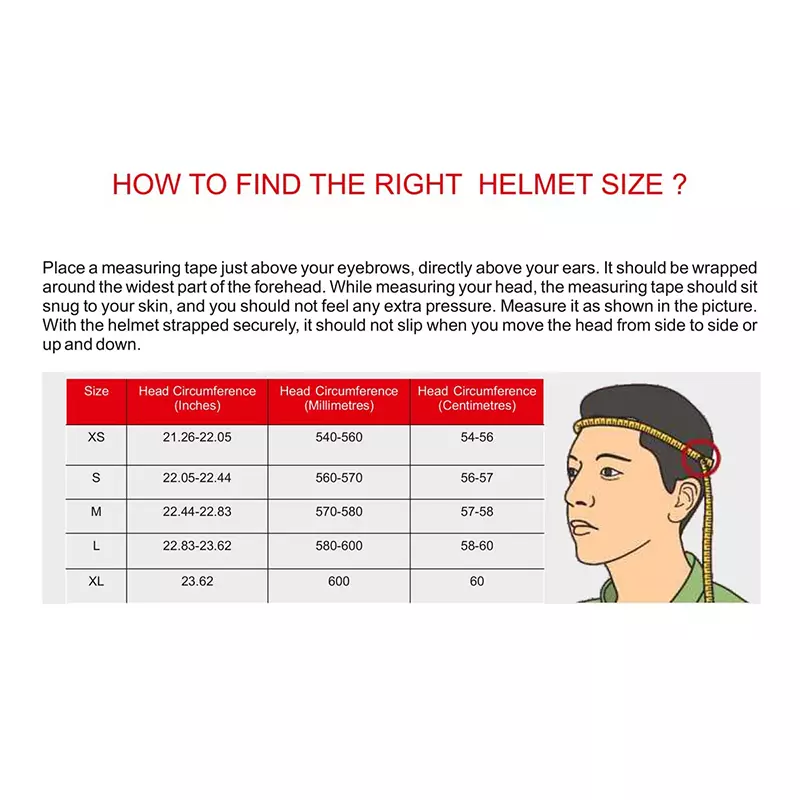 HOW TO FIND THE RIGHT  HELMET SIZE ?

Place a measuring tape just above your eyebrows, directly above your ears. It should be wrapped around the widest part of the forehead. While measuring your head, the measuring tape should sit snug to your skin, and you should not feel any extra pressure. Measure it as shown in the picture. With the helmet strapped securely, it should not slip when you move the head from side to side or up and down.

| Size | Head Circumference (Inches) | Head Circumference (Millimetres) | Head Circumference (Centimetres) |
|---|---|---|---|
| XS | 21.26-22.05 | 540-560 | 54-56 |
| S | 22.05-22.44 | 560-570 | 56-57 |
| M | 22.44-22.83 | 570-580 | 57-58 |
| L | 22.83-23.62 | 580-600 | 58-60 |
| XL | 23.62 | 600 | 60 |