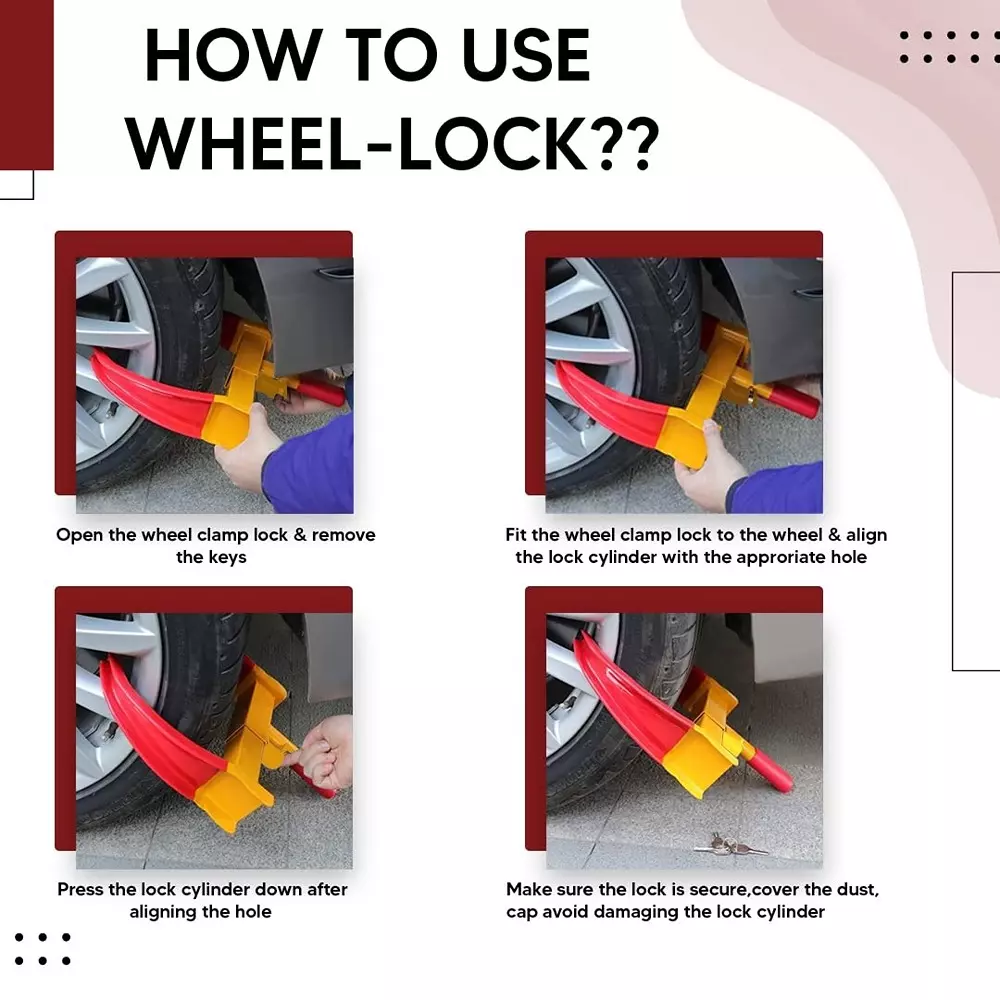 HOW TO USE WHEEL-LOCK??

Open the wheel clamp lock & remove the keys

Fit the wheel clamp lock to the wheel & align the lock cylinder with the approriate hole

Press the lock cylinder down after aligning the hole

Make sure the lock is secure,cover the dust, cap avoid damaging the lock cylinder