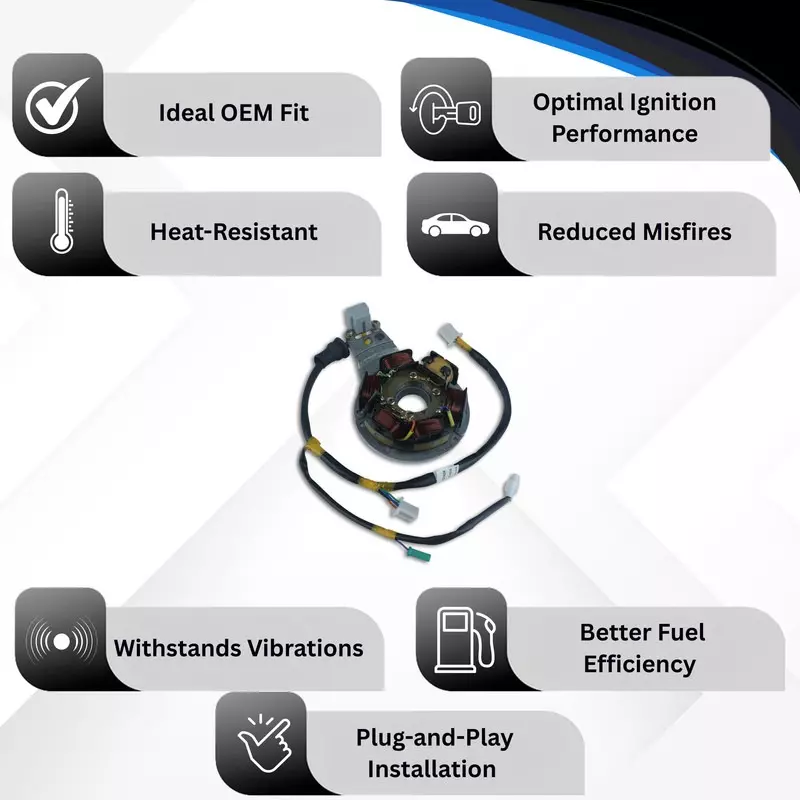 Ideal OEM Fit

Optimal Ignition Performance

Heat-Resistant

Reduced Misfires

Withstands Vibrations

Better Fuel Efficiency

Plug-and-Play Installation