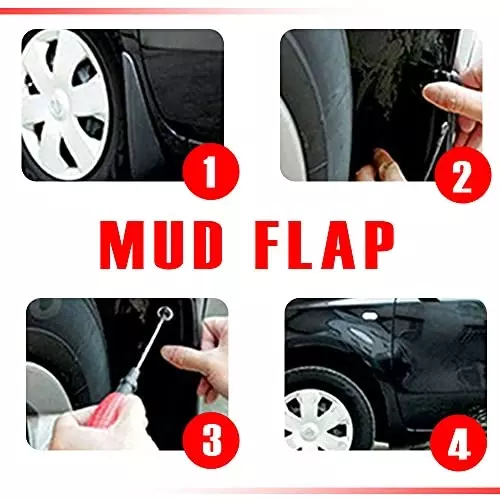 1

2

MUD FLAP

3

4