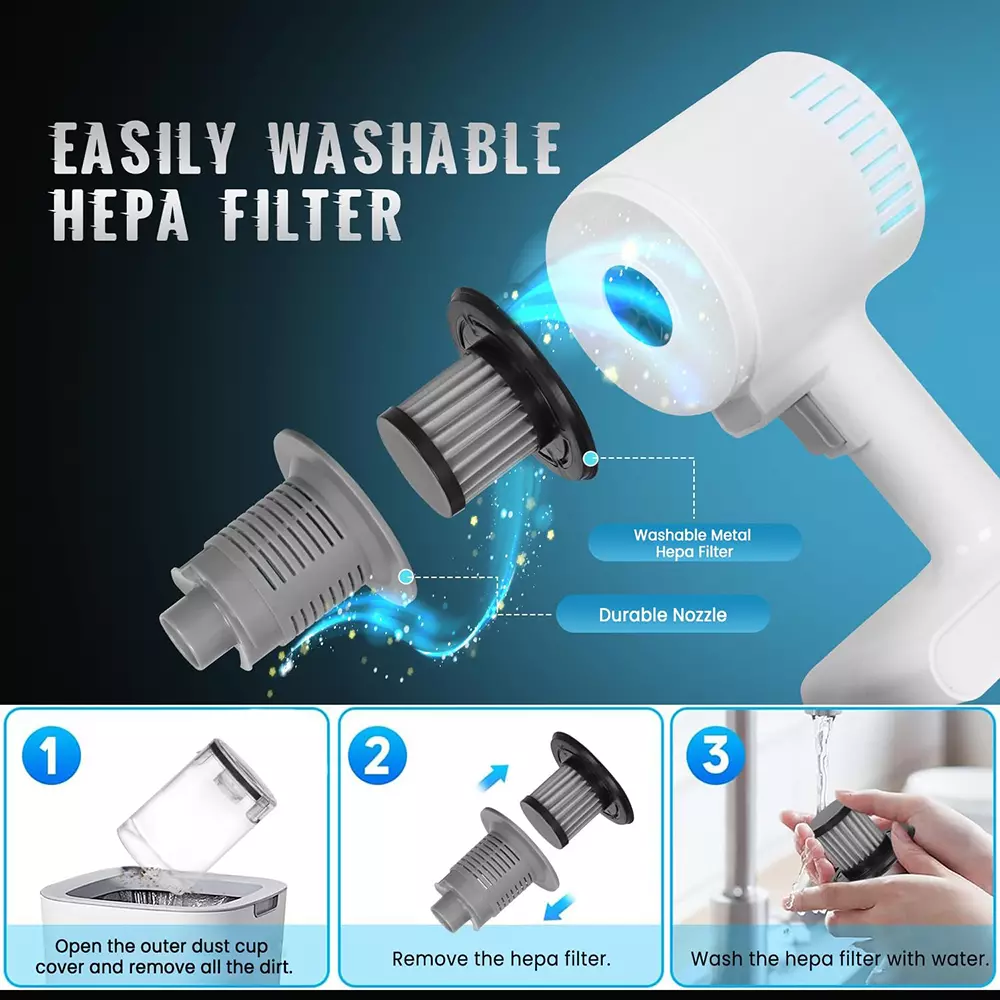 EASILY WASHABLE HEPA FILTER

Washable Metal Hepa Filter

Durable Nozzle

1
Open the outer dust cup cover and remove all the dirt.

2
Remove the hepa filter.

3
Wash the hepa filter with water.