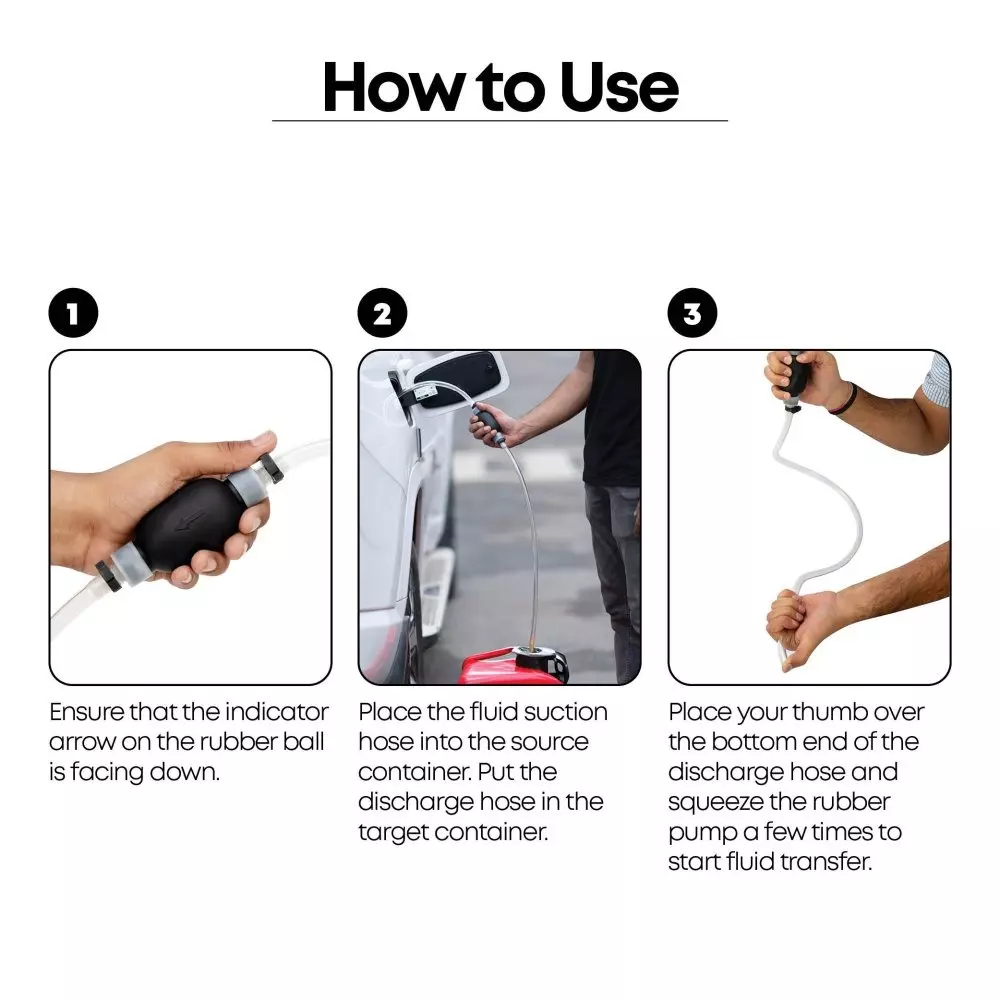 How to Use

1

Ensure that the indicator arrow on the rubber ball is facing down.

2

Place the fluid suction hose into the source container. Put the discharge hose in the target container.

3

Place your thumb over the bottom end of the discharge hose and squeeze the rubber pump a few times to start fluid transfer.