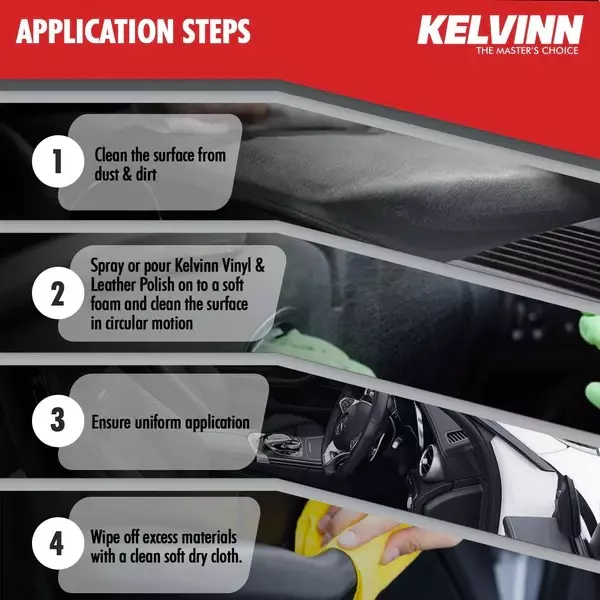 APPLICATION STEPS

KELVINN
THE MASTER'S CHOICE

1 Clean the surface from dust & dirt

2 Spray or pour Kelvinn Vinyl & Leather Polish on to a soft foam and clean the surface in circular motion

3 Ensure uniform application

4 Wipe off excess materials with a clean soft dry cloth.