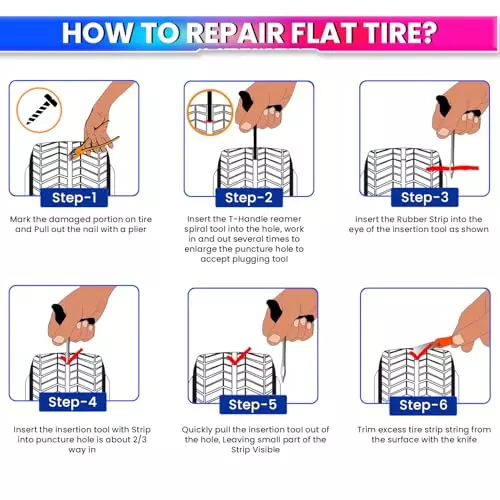 HOW TO REPAIR FLAT TIRE?

Step-1

Mark the damaged portion on tire and Pull out the nail with a plier

Step-2

Insert the T-Handle reamer spiral tool into the hole, work in and out several times to enlarge the puncture hole to accept plugging tool

Step-3

Insert the Rubber Strip into the eye of the insertion tool as shown

Step-4

Insert the insertion tool with Strip into puncture hole is about 2/3 way in

Step-5

Quickly pull the insertion tool out of the hole, Leaving small part of the Strip Visible

Step-6

Trim excess tire strip string from the surface with the knife