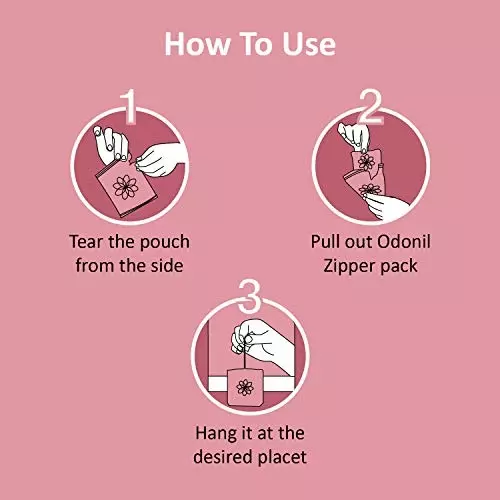 How To Use

1

Tear the pouch from the side

2

Pull out Odonil Zipper pack

3

Hang it at the desired placet