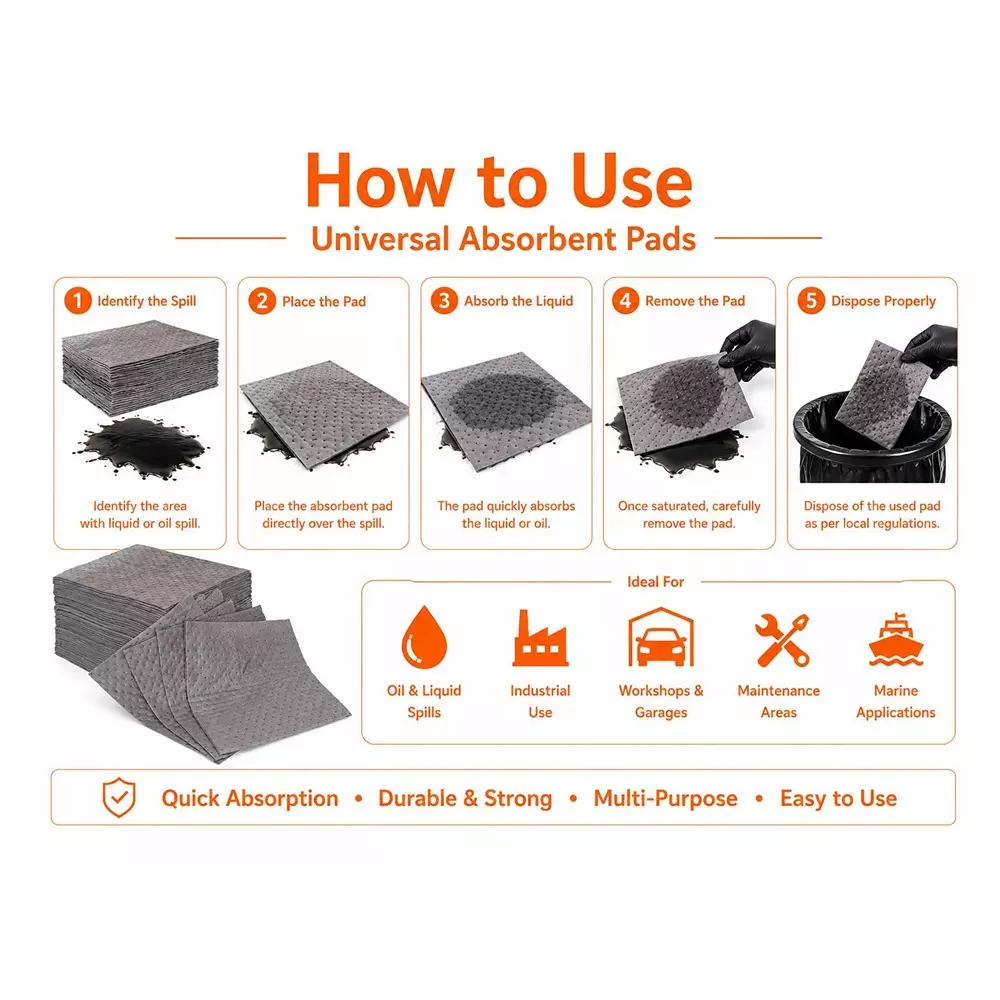 How to Use

Universal Absorbent Pads

1 Identify the Spill

Identify the area with liquid or oil spill.

2 Place the Pad

Place the absorbent pad directly over the spill.

3 Absorb the Liquid

The pad quickly absorbs the liquid or oil.

4 Remove the Pad

Once saturated, carefully remove the pad.

5 Dispose Properly

Dispose of the used pad as per local regulations.

Ideal For

Oil & Liquid Spills

Industrial Use

Workshops & Garages

Maintenance Areas

Marine Applications

Quick Absorption • Durable & Strong • Multi-Purpose • Easy to Use