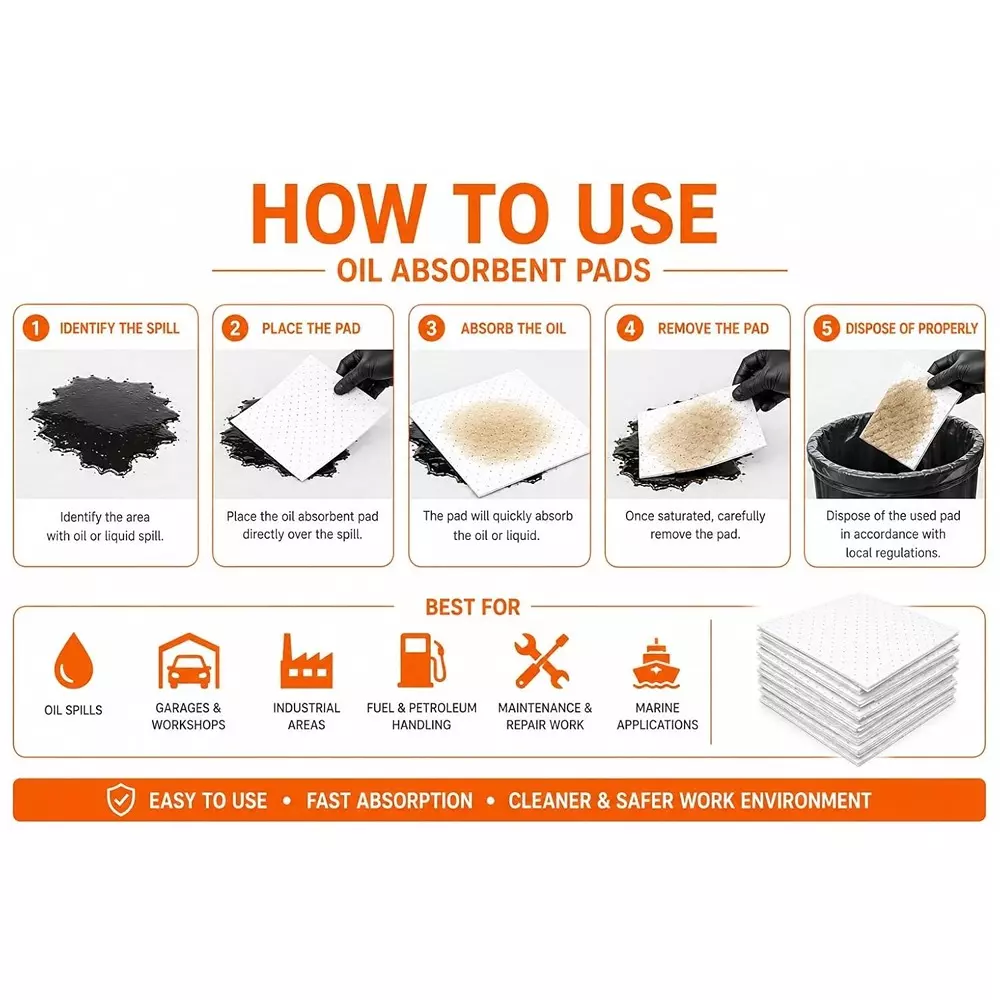 HOW TO USE

OIL ABSORBENT PADS

1 IDENTIFY THE SPILL

Identify the area with oil or liquid spill.

2 PLACE THE PAD

Place the oil absorbent pad directly over the spill.

3 ABSORB THE OIL

The pad will quickly absorb the oil or liquid.

4 REMOVE THE PAD

Once saturated, carefully remove the pad.

5 DISPOSE OF PROPERLY

Dispose of the used pad in accordance with local regulations.

BEST FOR

OIL SPILLS

GARAGES & WORKSHOPS

INDUSTRIAL AREAS

FUEL & PETROLEUM HANDLING

MAINTENANCE & REPAIR WORK

MARINE APPLICATIONS

EASY TO USE • FAST ABSORPTION • CLEANER & SAFER WORK ENVIRONMENT