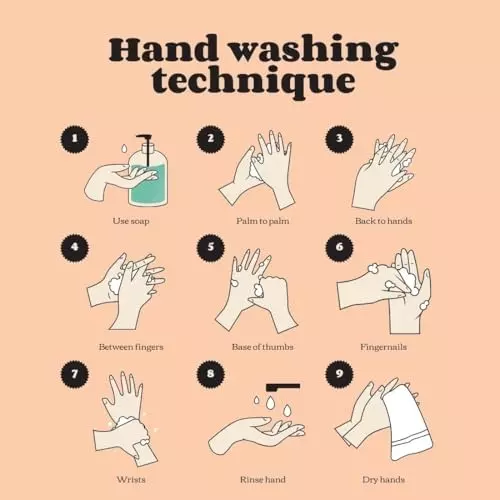 Hand washing technique

1
Use soap

2
Palm to palm

3
Back to hands

4
Between fingers

5
Base of thumbs

6
Fingernails

7
Wrists

8
Rinse hand

9
Dry hands