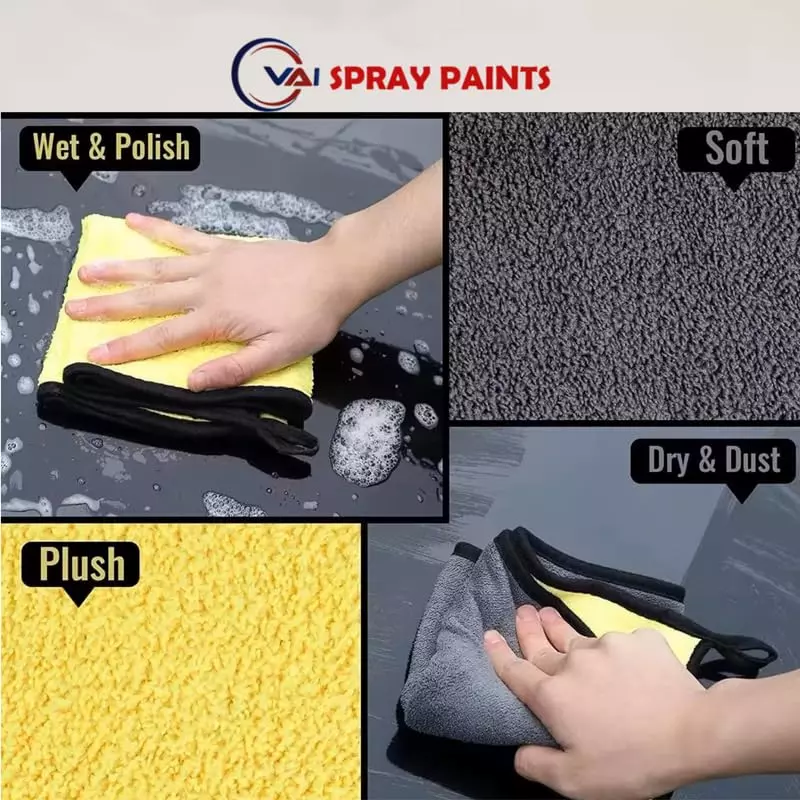 VAI SPRAY PAINTS

Wet & Polish

Soft

Dry & Dust

Plush