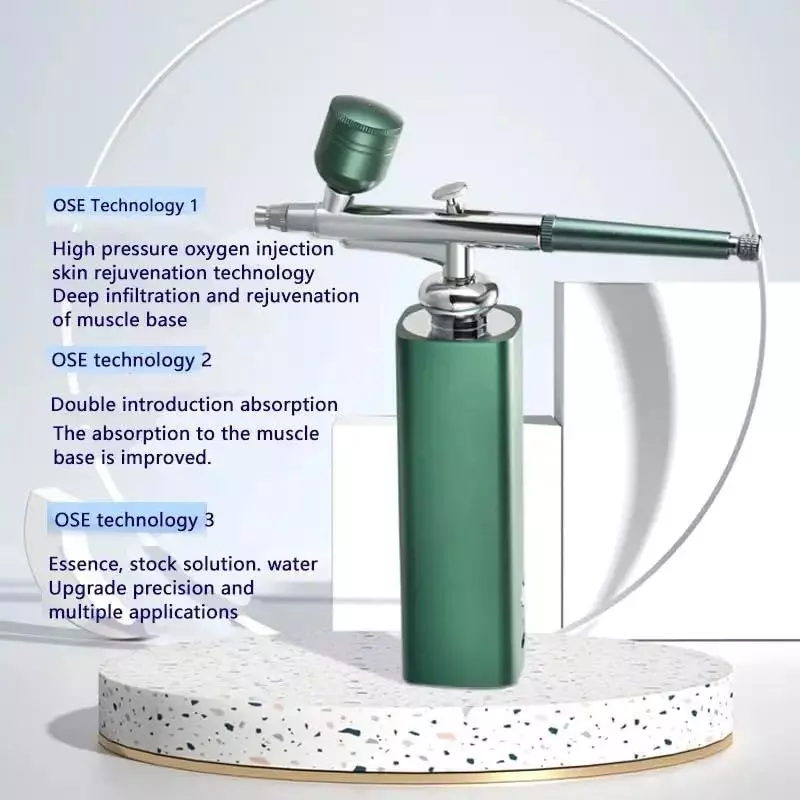 OSE Technology 1

High pressure oxygen injection skin rejuvenation technology
Deep infiltration and rejuvenation of muscle base

OSE technology 2

Double introduction absorption
The absorption to the muscle base is improved.

OSE technology 3

Essence, stock solution. water
Upgrade precision and multiple applications