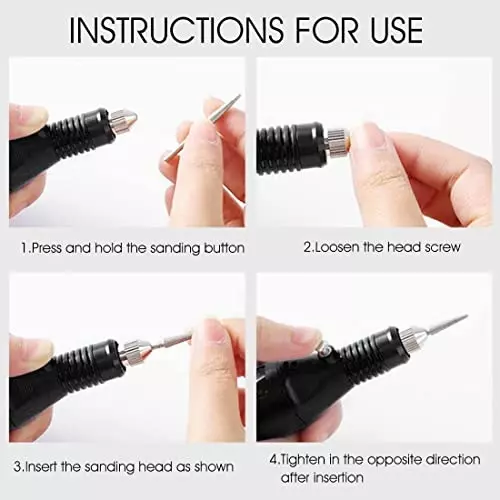 INSTRUCTIONS FOR USE

1.Press and hold the sanding button

2.Loosen the head screw

3.Insert the sanding head as shown

4.Tighten in the opposite direction after insertion