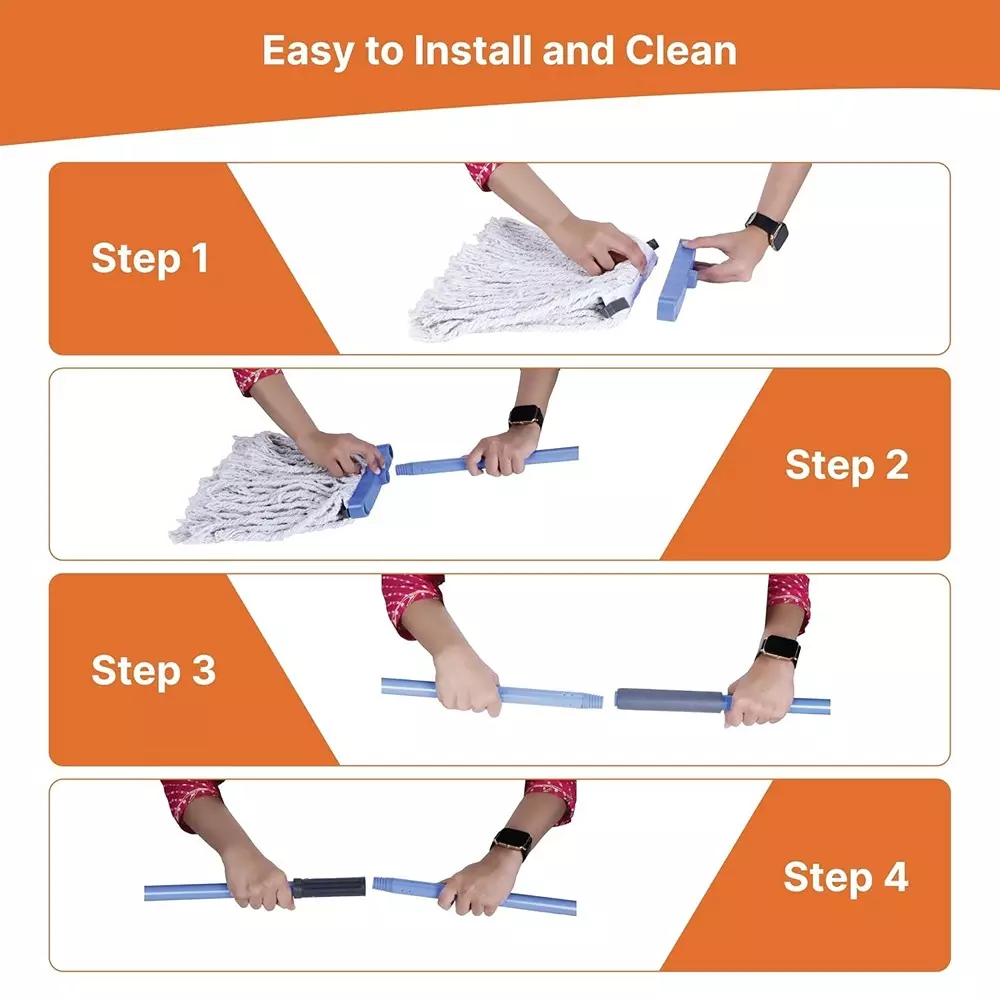 Easy to Install and Clean

Step 1

Step 2

Step 3

Step 4