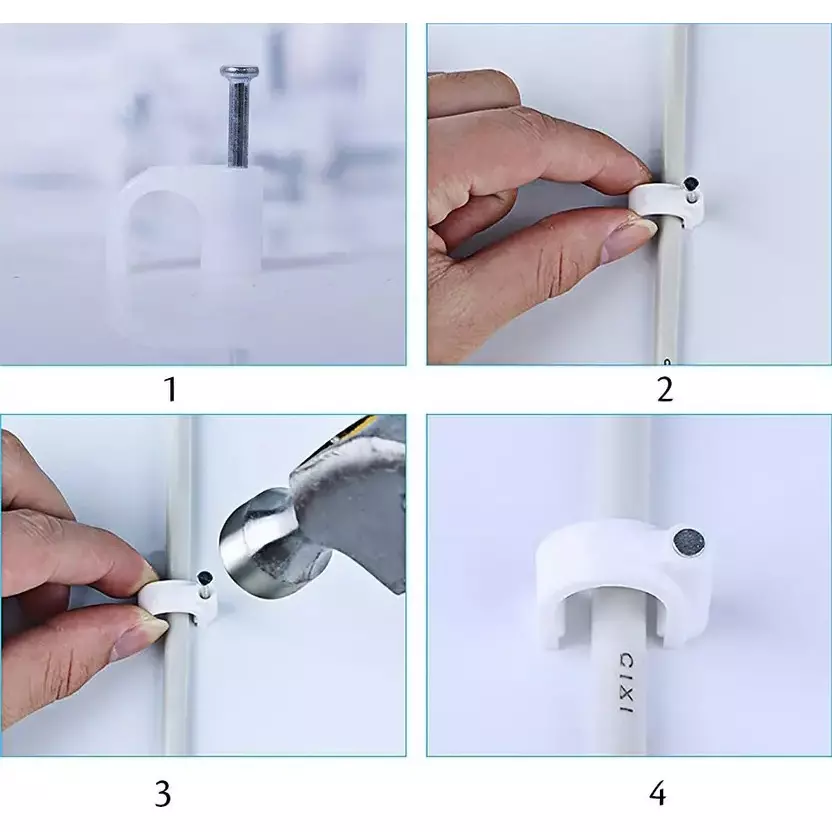 1

2

3

CIXI

4