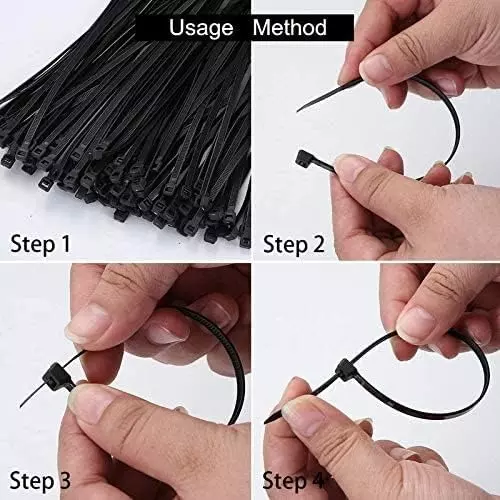 Usage Method

Step 1

Step 2

Step 3

Step 4