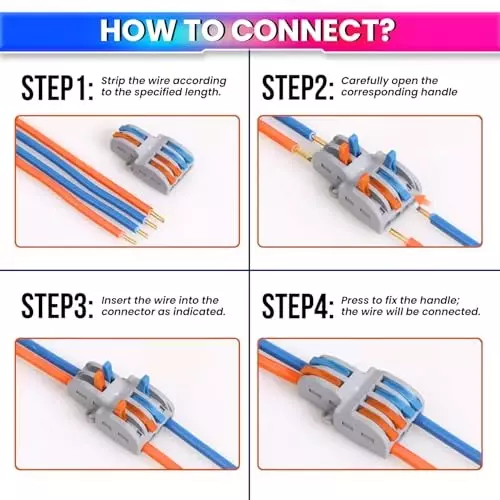 HOW TO CONNECT?

STEP1: Strip the wire according to the specified length.

STEP2: Carefully open the corresponding handle

STEP3: Insert the wire into the connector as indicated.

STEP4: Press to fix the handle; the wire will be connected.