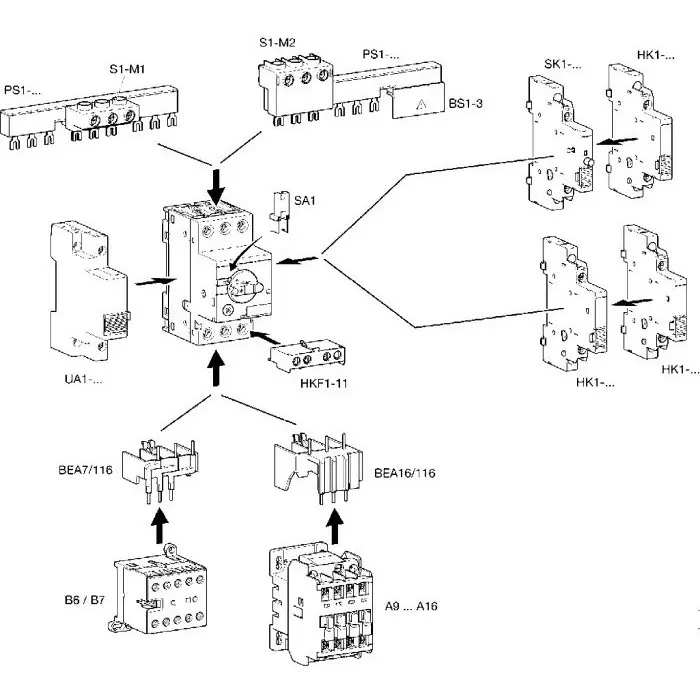 S1-M2
PS1-...
S1-M1
PS1-...
BS1-3
SK1-...
HK1-...
SA1
UA1-...
HKF1-11
HK1-...
HK1-...
BEA7/116
BEA16/116
B6 / B7
A9 ... A16